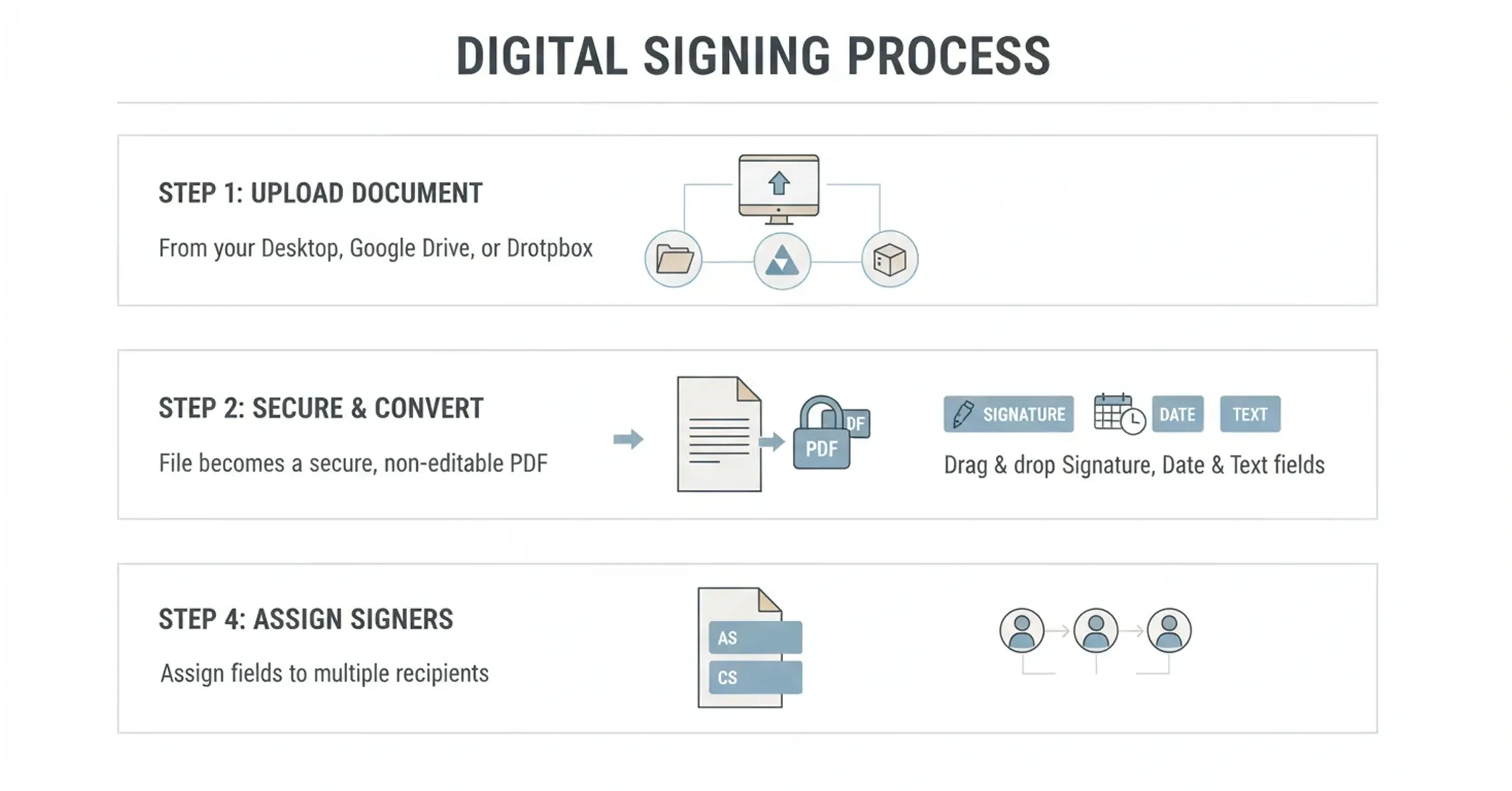 DIGITAL SIGNING PROCESS

STEP 1: UPLOAD DOCUMENT

From your Desktop, Google Drive, or Drotpbox

STEP 2: SECURE & CONVERT

File becomes a secure, non-editable PDF

DF

PDF

SIGNATURE DATE TEXT

Drag & drop Signature, Date & Text fields

STEP 4: ASSIGN SIGNERS

Assign fields to multiple recipients

AS

CS